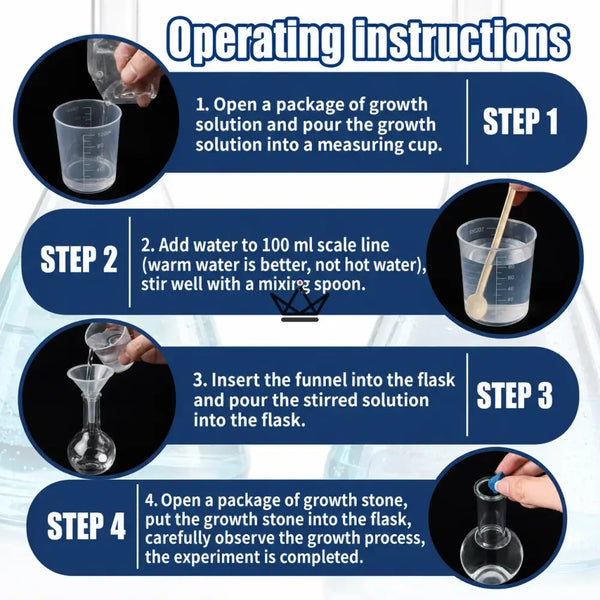 Operating instructions

1. Open a package of growth solution and pour the growth solution into a measuring cup.

STEP 1

STEP 2

2. Add water to 100 ml scale line (warm water is better, not hot water), stir well with a mixing spoon.

3. Insert the funnel into the flask and pour the stirred solution into the flask.

STEP 3

STEP 4

4. Open a package of growth stone, put the growth stone into the flask, carefully observe the growth process, the experiment is completed.